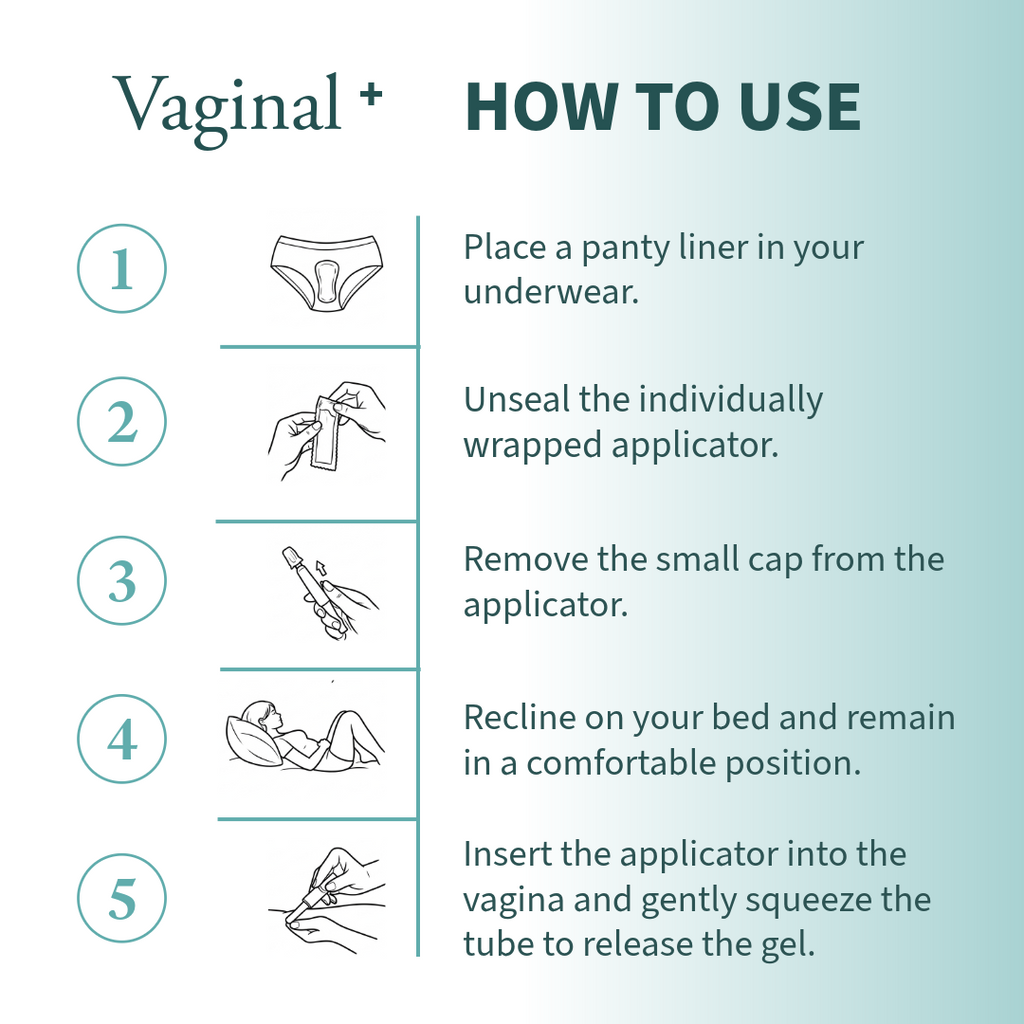 Vaginal +

HOW TO USE

1

Place a panty liner in your underwear.

2

Unseal the individually wrapped applicator.

3

Remove the small cap from the applicator.

4

Recline on your bed and remain in a comfortable position.

5

Insert the applicator into the vagina and gently squeeze the tube to release the gel.