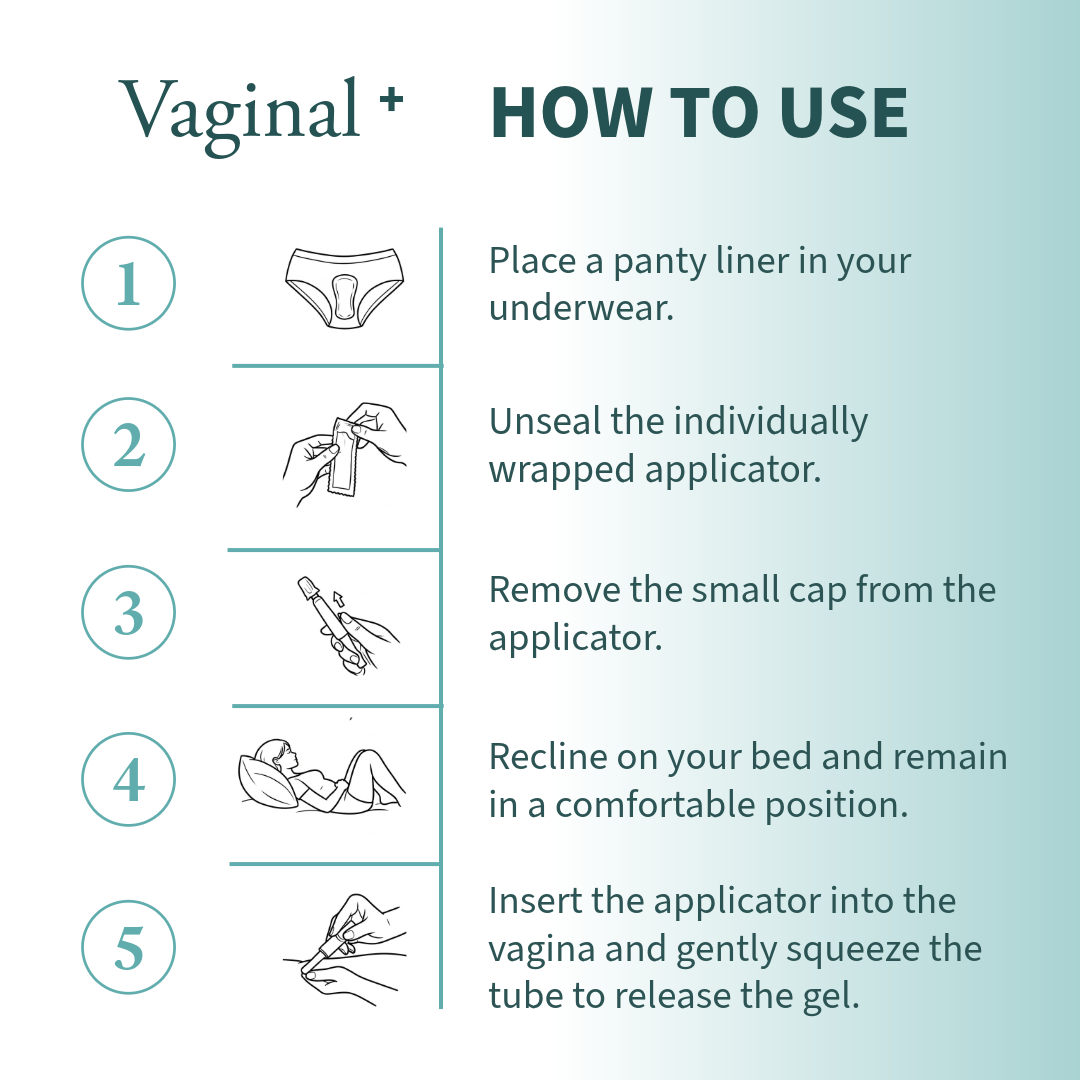 Vaginal +

HOW TO USE

1

Place a panty liner in your underwear.

2

Unseal the individually wrapped applicator.

3

Remove the small cap from the applicator.

4

Recline on your bed and remain in a comfortable position.

5

Insert the applicator into the vagina and gently squeeze the tube to release the gel.